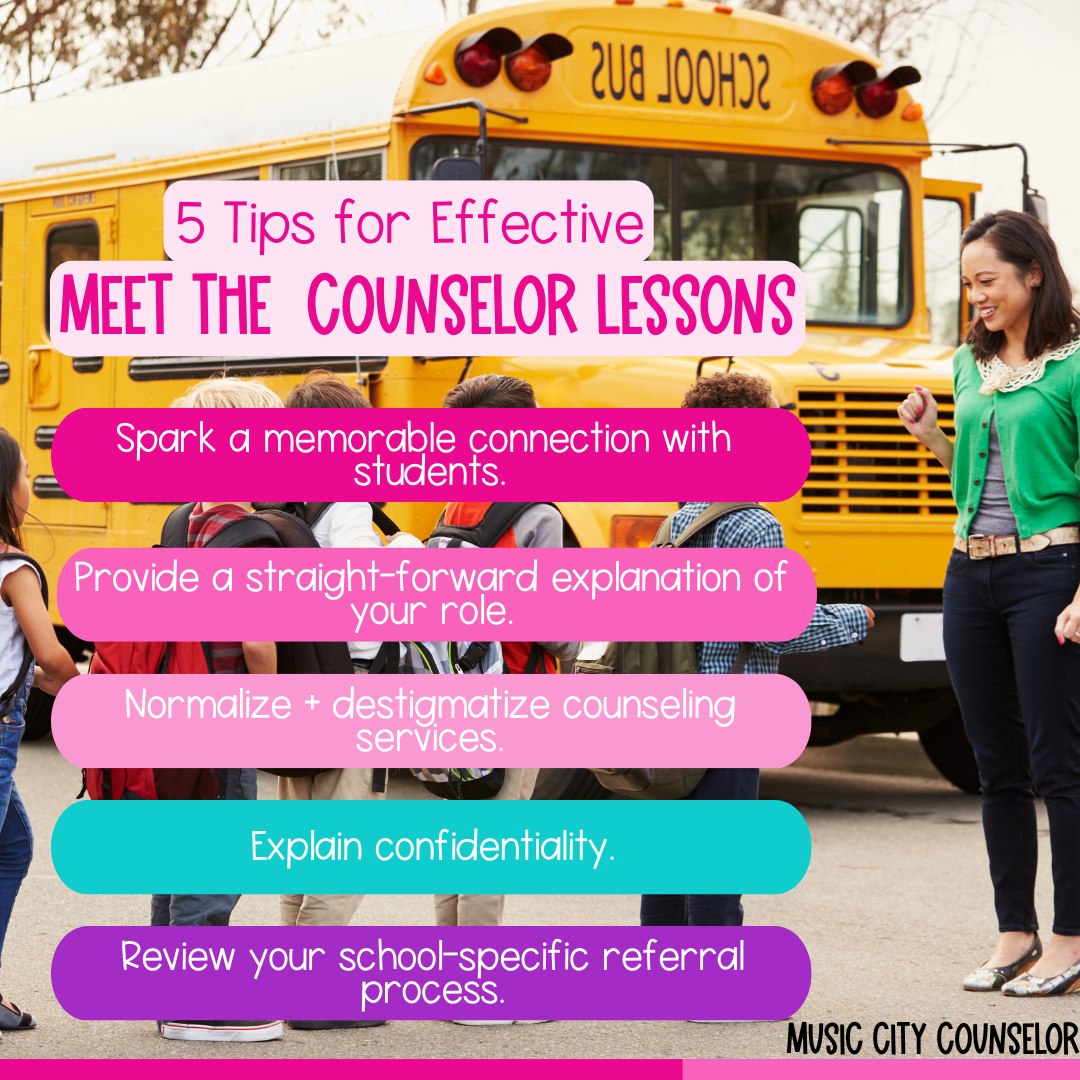 SCHOOL BUS

5 Tips for Effective
MEET THE COUNSELOR LESSONS

Spark a memorable connection with students.

Provide a straight-forward explanation of your role.

Normalize + destigmatize counseling services.

Explain confidentiality.

Review your school-specific referral process.

MUSIC CITY COUNSELOR